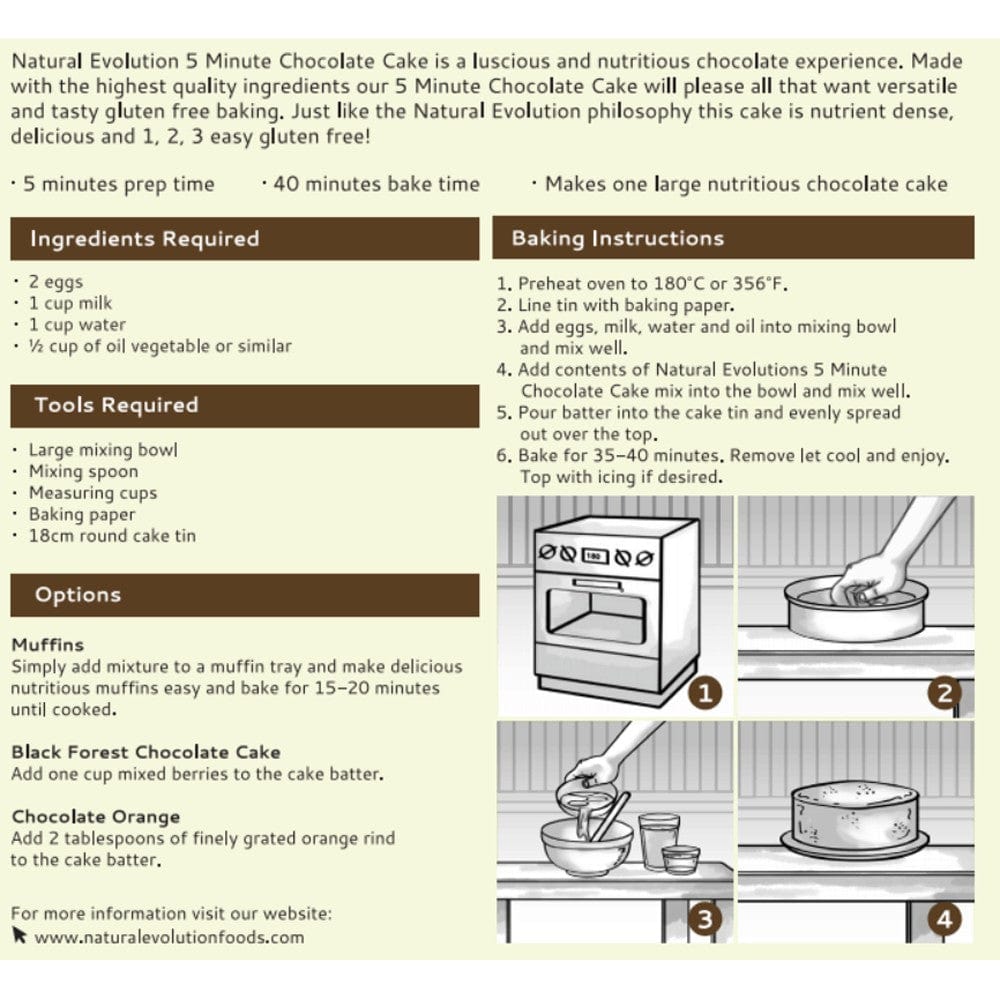 Natural Evolution 5 Minute Chocolate Cake is a luscious and nutritious chocolate experience. Made with the highest quality ingredients our 5 Minute Chocolate Cake will please all that want versatile and tasty gluten free baking. Just like the Natural Evolution philosophy this cake is nutrient dense, delicious and 1, 2, 3 easy gluten free!

· 5 minutes prep time · 40 minutes bake time · Makes one large nutritious chocolate cake

Ingredients Required

· 2 eggs
· 1 cup milk
· 1 cup water
· ½ cup of oil vegetable or similar

Tools Required

· Large mixing bowl
· Mixing spoon
· Measuring cups
· Baking paper
· 18cm round cake tin

Options

Muffins
Simply add mixture to a muffin tray and make delicious nutritious muffins easy and bake for 15–20 minutes until cooked.

Black Forest Chocolate Cake
Add one cup mixed berries to the cake batter.

Chocolate Orange
Add 2 tablespoons of finely grated orange rind to the cake batter.

For more information visit our website:
www.naturalevolutionfoods.com

Baking Instructions

1. Preheat oven to 180°C or 356°F.
2. Line tin with baking paper.
3. Add eggs, milk, water and oil into mixing bowl and mix well.
4. Add contents of Natural Evolutions 5 Minute Chocolate Cake mix into the bowl and mix well.
5. Pour batter into the cake tin and evenly spread out over the top.
6. Bake for 35–40 minutes. Remove let cool and enjoy. Top with icing if desired.

180

1

2

3

4